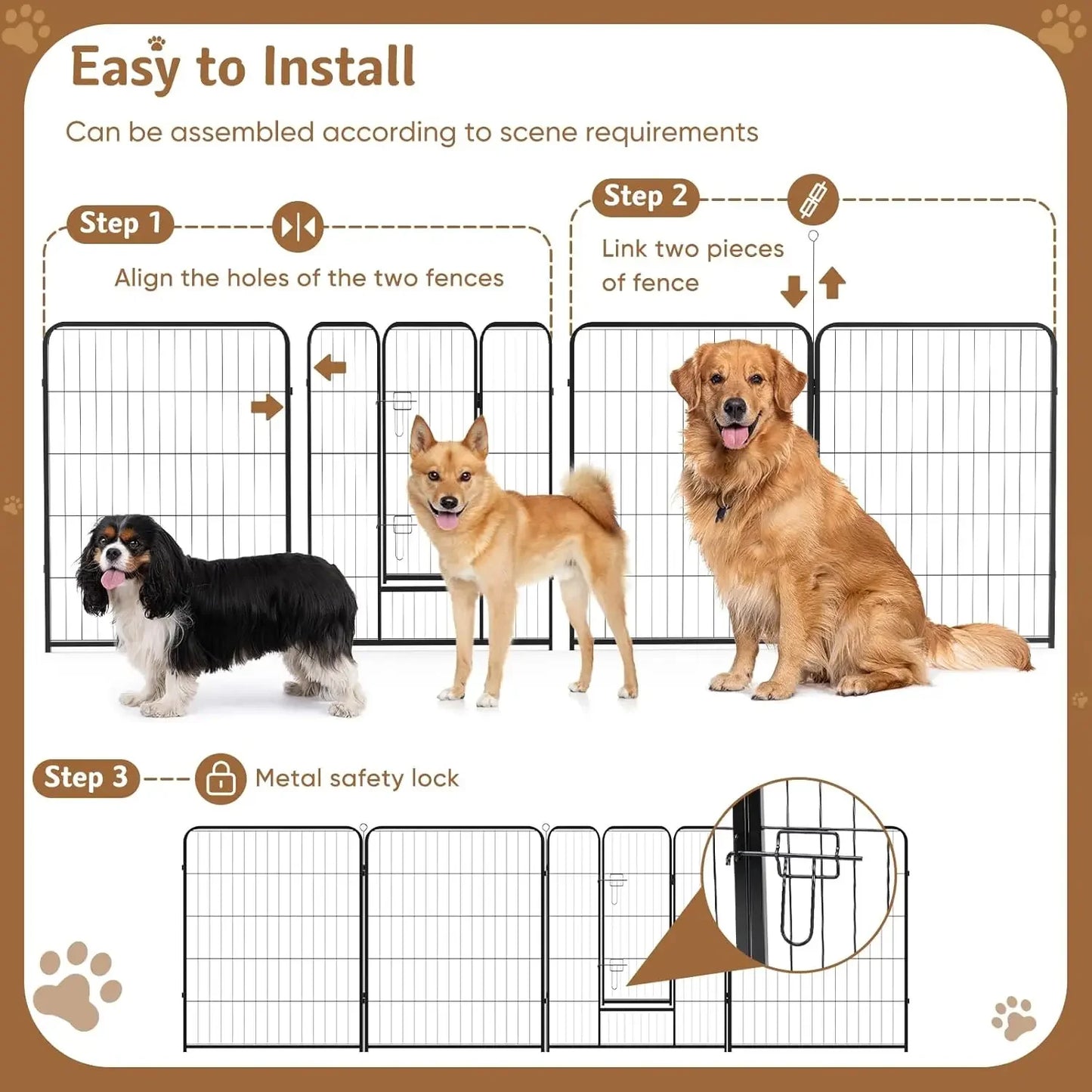 Easy to Install

Can be assembled according to scene requirements

Step 1

Align the holes of the two fences

Step 2

Link two pieces of fence

Step 3

Metal safety lock