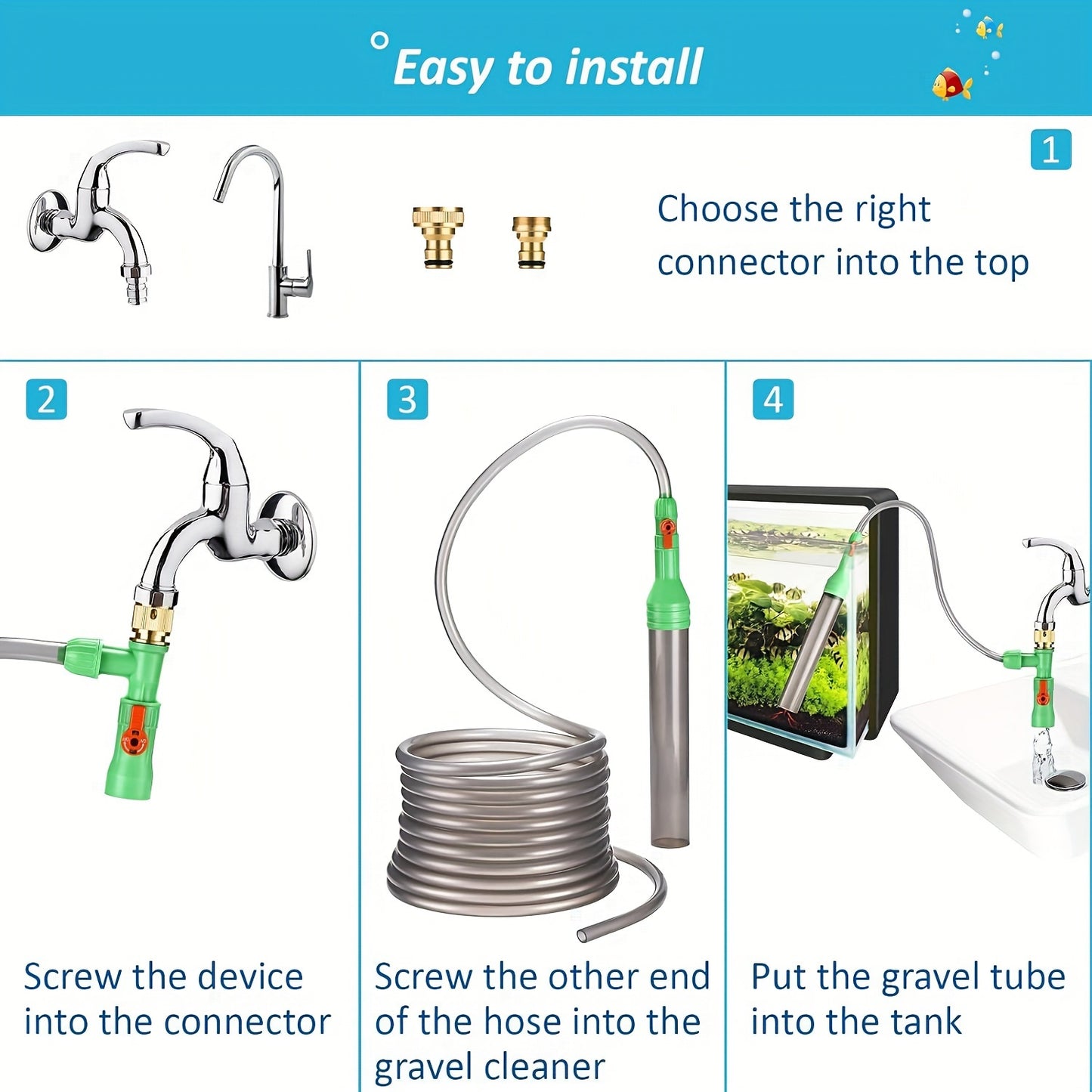 Easy to install

1

Choose the right connector into the top

2

Screw the device into the connector

3

Screw the other end of the hose into the gravel cleaner

4

Put the gravel tube into the tank